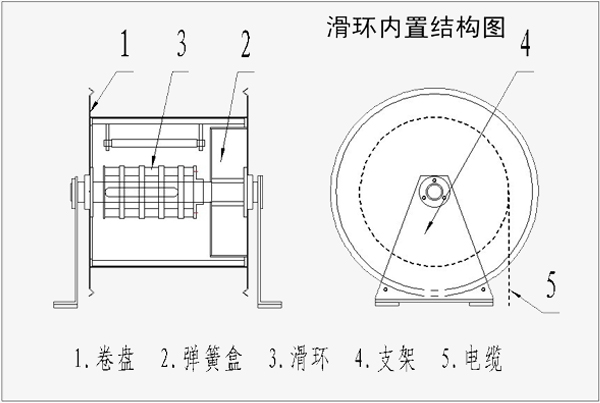 滑环内置结构图

1 3 2

4

5

1.卷盘 2.弹簧盒 3.滑环 4.支架 5.电缆